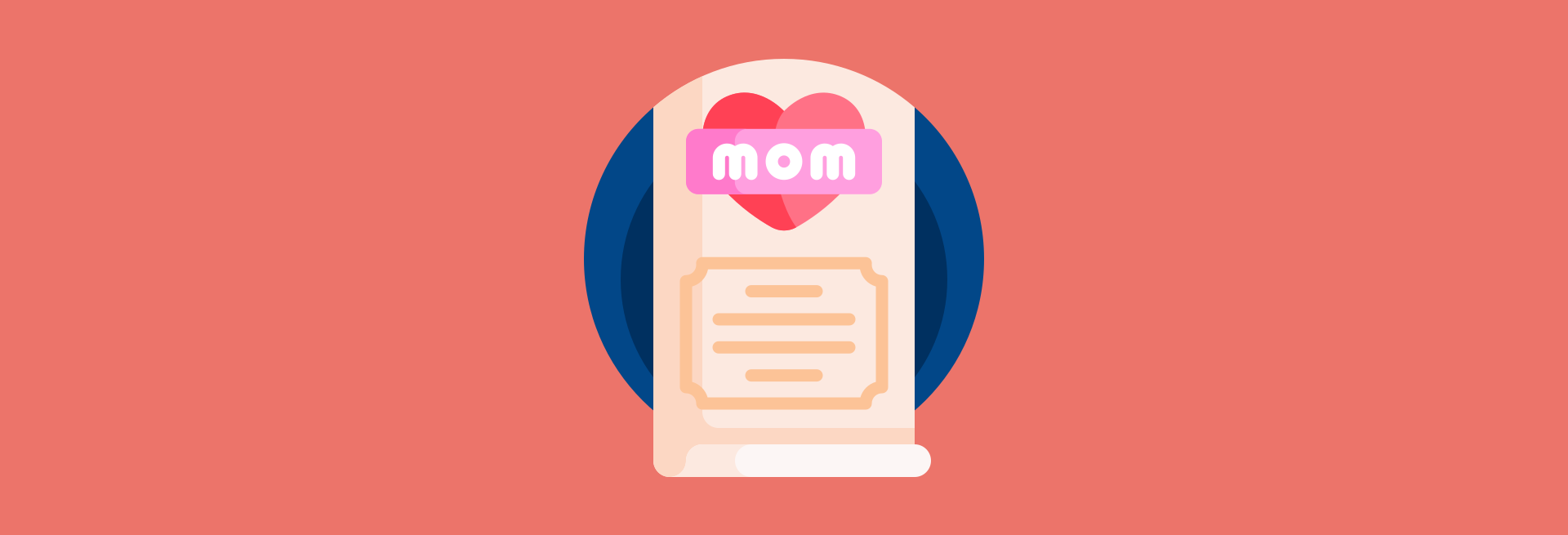 mom